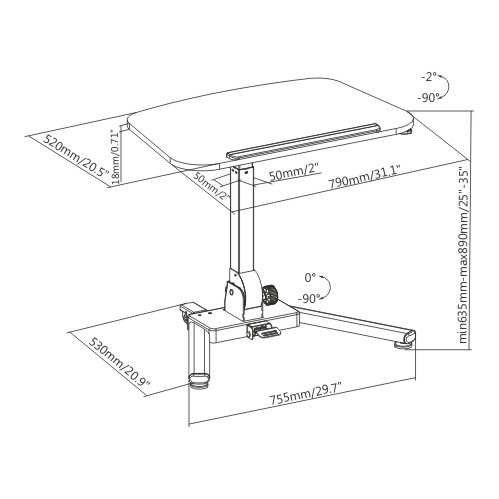 -2°
-90°
520mm/20.5"
18mm/0.71"
50mm/2"
50mm/2"
790mm/31.1"
min635mm-max890mm/25"-35"
0°
-90°
530mm/20.9"
755mm/29.7"